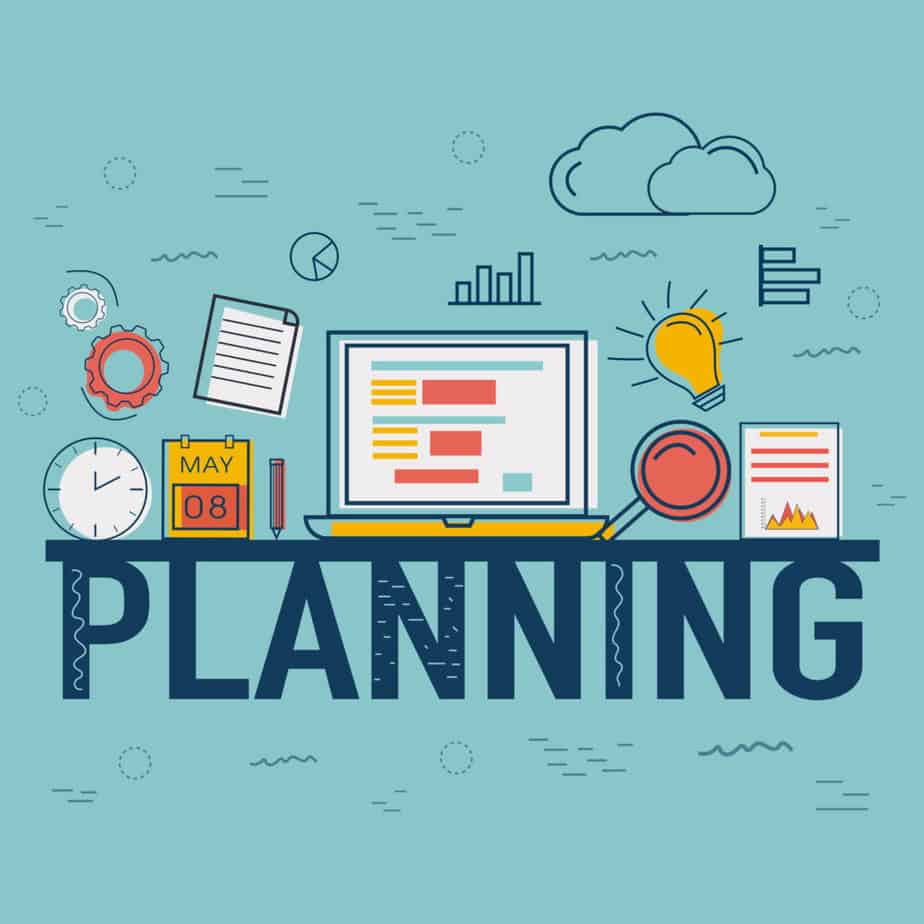 MAY
08
PLANNING